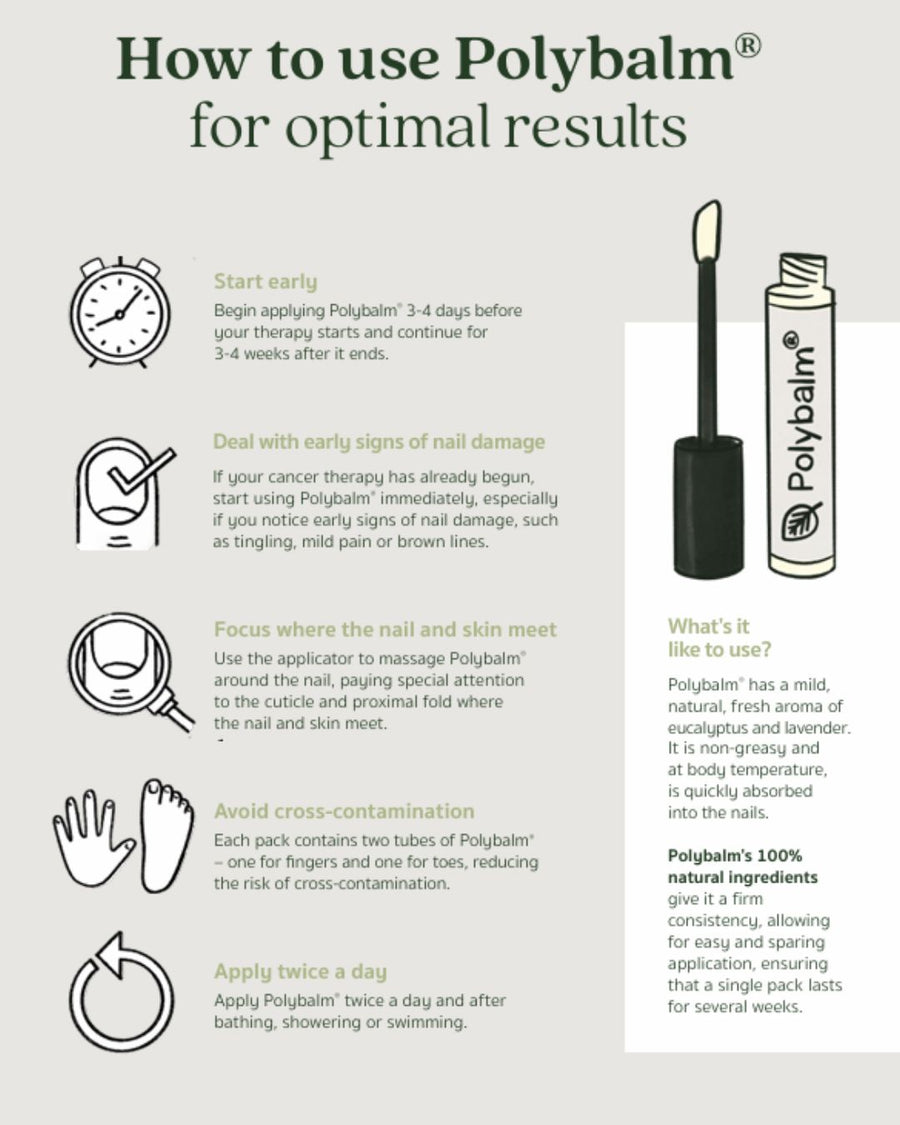 How to use Polybalm®
for optimal results

Start early
Begin applying Polybalm® 3-4 days before your therapy starts and continue for 3-4 weeks after it ends.

Deal with early signs of nail damage
If your cancer therapy has already begun, start using Polybalm® immediately, especially if you notice early signs of nail damage, such as tingling, mild pain or brown lines.

Focus where the nail and skin meet
Use the applicator to massage Polybalm® around the nail, paying special attention to the cuticle and proximal fold where the nail and skin meet.

Avoid cross-contamination
Each pack contains two tubes of Polybalm® – one for fingers and one for toes, reducing the risk of cross-contamination.

Apply twice a day
Apply Polybalm® twice a day and after bathing, showering or swimming.

Polybalm®

What's it like to use?
Polybalm® has a mild, natural, fresh aroma of eucalyptus and lavender. It is non-greasy and at body temperature, is quickly absorbed into the nails.

Polybalm's 100% natural ingredients give it a firm consistency, allowing for easy and sparing application, ensuring that a single pack lasts for several weeks.