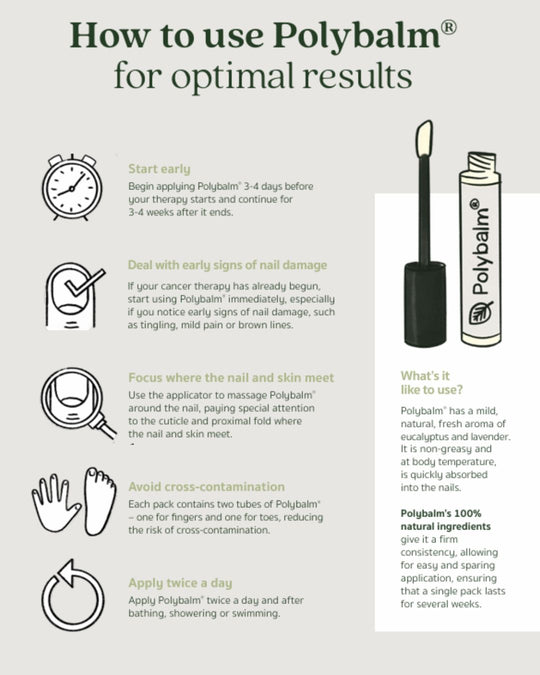 How to use Polybalm®
for optimal results

Start early
Begin applying Polybalm® 3-4 days before your therapy starts and continue for 3-4 weeks after it ends.

Deal with early signs of nail damage
If your cancer therapy has already begun, start using Polybalm® immediately, especially if you notice early signs of nail damage, such as tingling, mild pain or brown lines.

Focus where the nail and skin meet
Use the applicator to massage Polybalm® around the nail, paying special attention to the cuticle and proximal fold where the nail and skin meet.

Avoid cross-contamination
Each pack contains two tubes of Polybalm® – one for fingers and one for toes, reducing the risk of cross-contamination.

Apply twice a day
Apply Polybalm® twice a day and after bathing, showering or swimming.

Polybalm®

What's it like to use?
Polybalm® has a mild, natural, fresh aroma of eucalyptus and lavender. It is non-greasy and at body temperature, is quickly absorbed into the nails.

Polybalm's 100% natural ingredients give it a firm consistency, allowing for easy and sparing application, ensuring that a single pack lasts for several weeks.